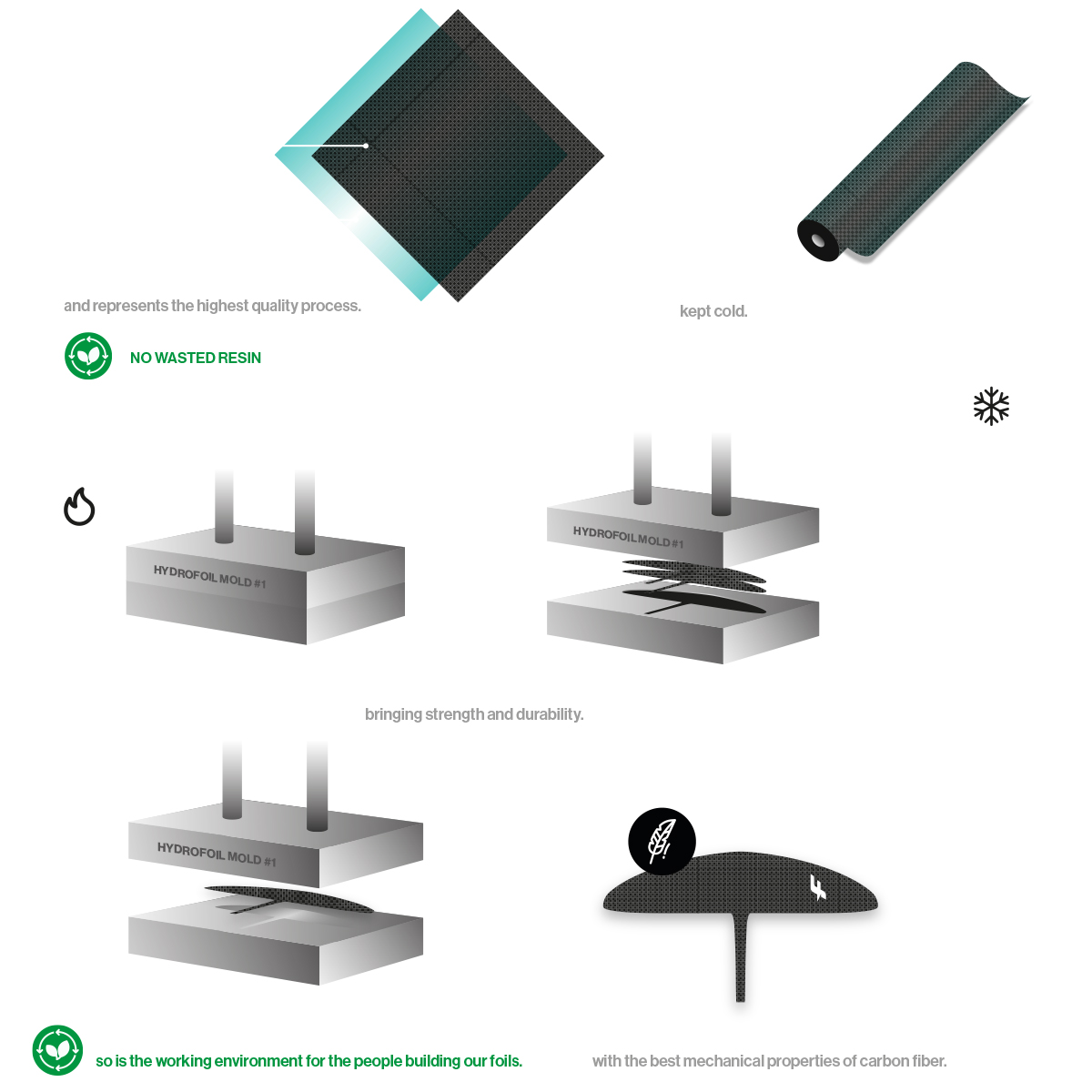 and represents the highest quality process.

kept cold.

NO WASTED RESIN

HYDROFOIL MOLD #1

HYDROFOIL MOLD #1

bringing strength and durability.

HYDROFOIL MOLD #1

so is the working environment for the people building our foils.

with the best mechanical properties of carbon fiber.